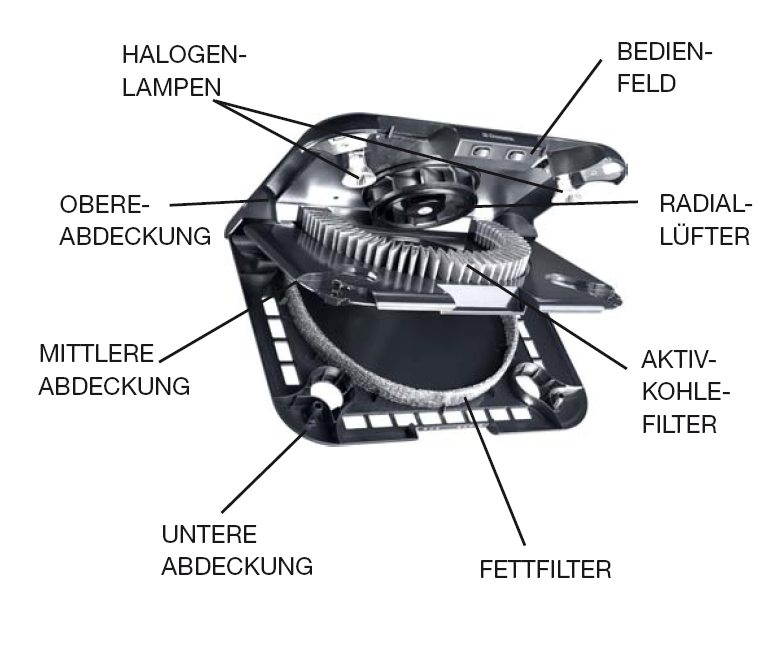 HALOGEN-LAMPEN

BEDIEN-FELD

OBERE-ABDECKUNG

RADIAL-LÜFTER

MITTLERE ABDECKUNG

AKTIV-KOHLE-FILTER

UNTERE ABDECKUNG

FETTFILTER