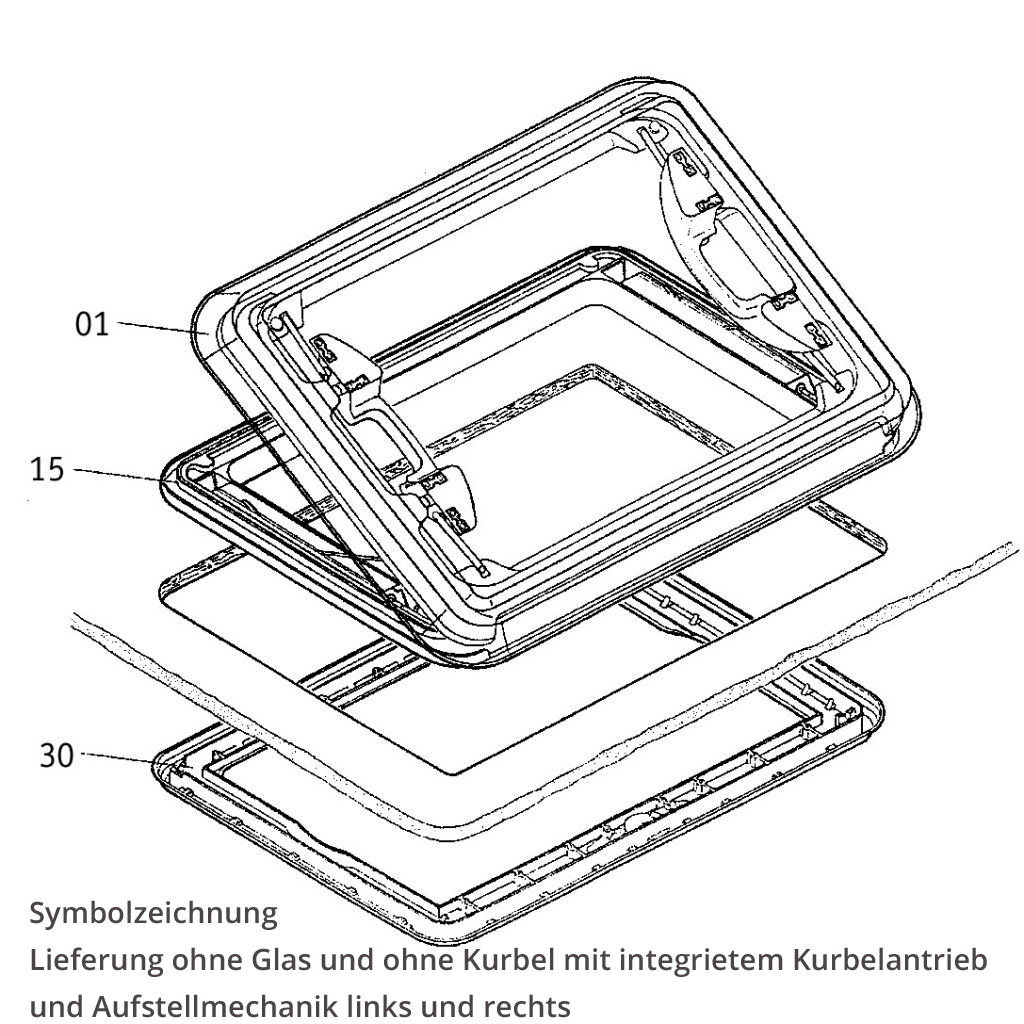 01

15

30

Symbolzeichnung
Lieferung ohne Glas und ohne Kurbel mit integrietem Kurbelantrieb und Aufstellmechanik links und rechts