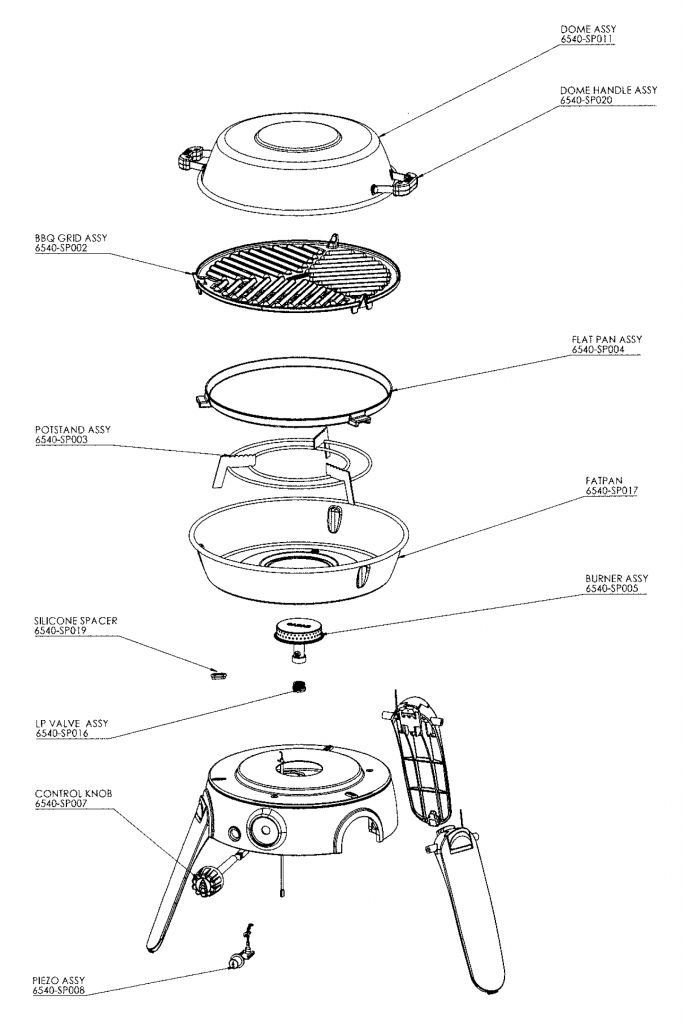 DOME ASSY
6540-SP011

DOME HANDLE ASSY
6540-SP020

BBQ GRID ASSY
6540-SP002

FLAT PAN ASSY
6540-SP004

POTSTAND ASSY
6540-SP003

FATPAN
6540-SP017

BURNER ASSY
6540-SP005

SILICONE SPACER
6540-SP019

LP VALVE ASSY
6540-SP016

CONTROL KNOB
6540-SP007

PIEZO ASSY
6540-SP008